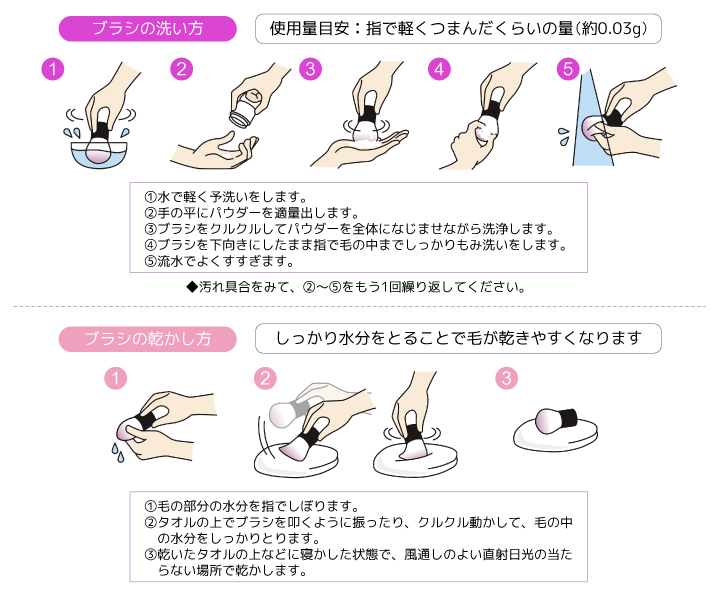 ブラシの洗い方

使用量目安：指で軽くつまんだくらいの量（約0.03g）

1 2 3 4 5

①水で軽く予洗いをします。
②手の平にパウダーを適量出します。
③ブラシをクルクルしてパウダーを全体になじませながら洗浄します。
④ブラシを下向きにしたまま指で毛の中までしっかりもみ洗いをします。
⑤流水でよくすすぎます。

◆汚れ具合をみて、②〜⑤をもう1回繰り返してください。

ブラシの乾かし方

しっかり水分をとることで毛が乾きやすくなります

1 2 3

①毛の部分の水分を指でしぼります。
②タオルの上でブラシを叩くように振ったり、クルクル動かして、毛の中の水分をしっかりとります。
③乾いたタオルの上などに寝かした状態で、風通しのよい直射日光の当たらない場所で乾かします。