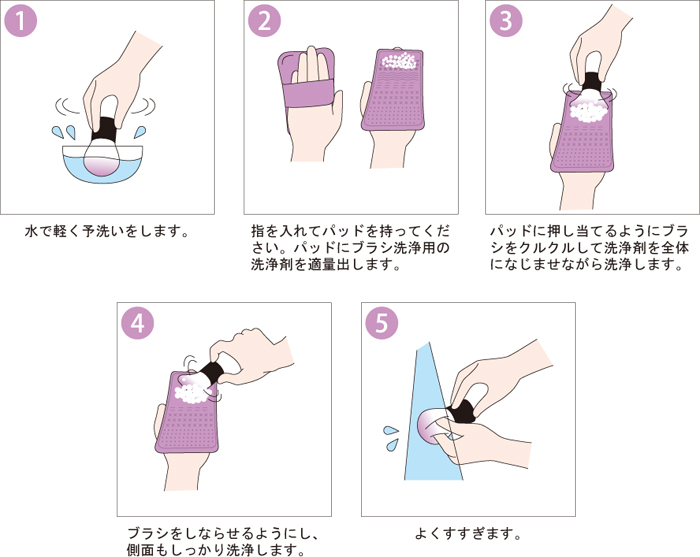 1

水で軽く予洗いをします。

2

指を入れてパッドを持ってください。パッドにブラシ洗浄用の洗浄剤を適量出します。

3

パッドに押し当てるようにブラシをクルクルして洗浄剤を全体になじませながら洗浄します。

4

ブラシをしならせるようにし、側面もしっかり洗浄します。

5

よくすすぎます。